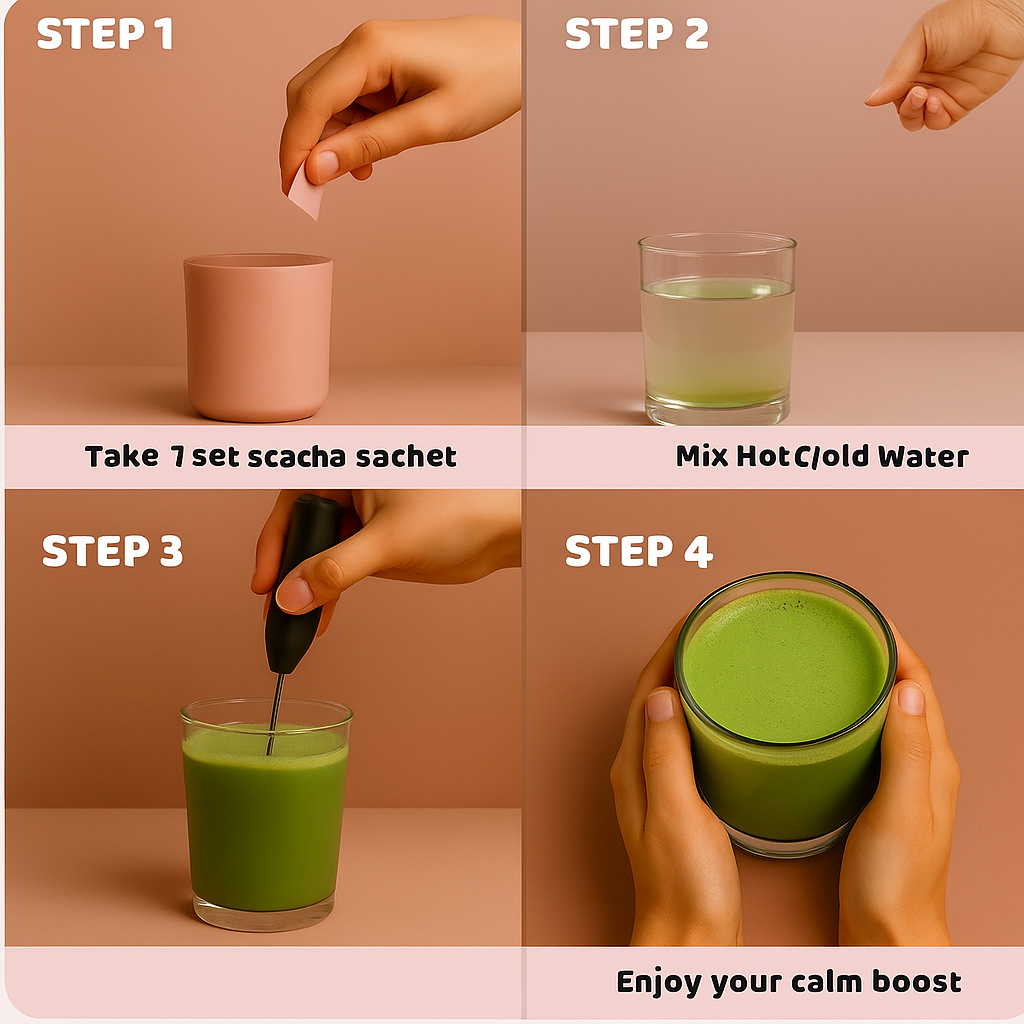 STEP 1

Take 7 set scacha sachet

STEP 2

Mix Hot C/old Water

STEP 3

STEP 4

Enjoy your calm boost